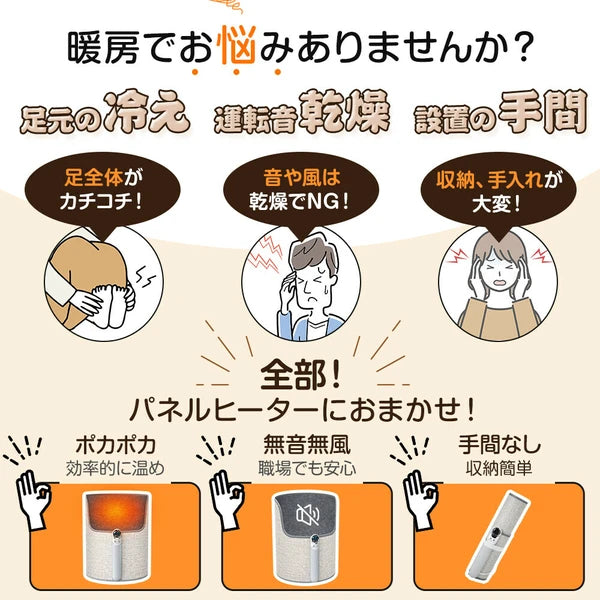 暖房でお悩みありませんか？

足元の冷え　運転音乾燥　設置の手間

足全体がカチコチ！

音や風は乾燥でNG！

収納、手入れが大変！

全部！
パネルヒーターにおまかせ！

ポカポカ
効率的に温め

無音無風
職場でも安心

手間なし
収納簡単